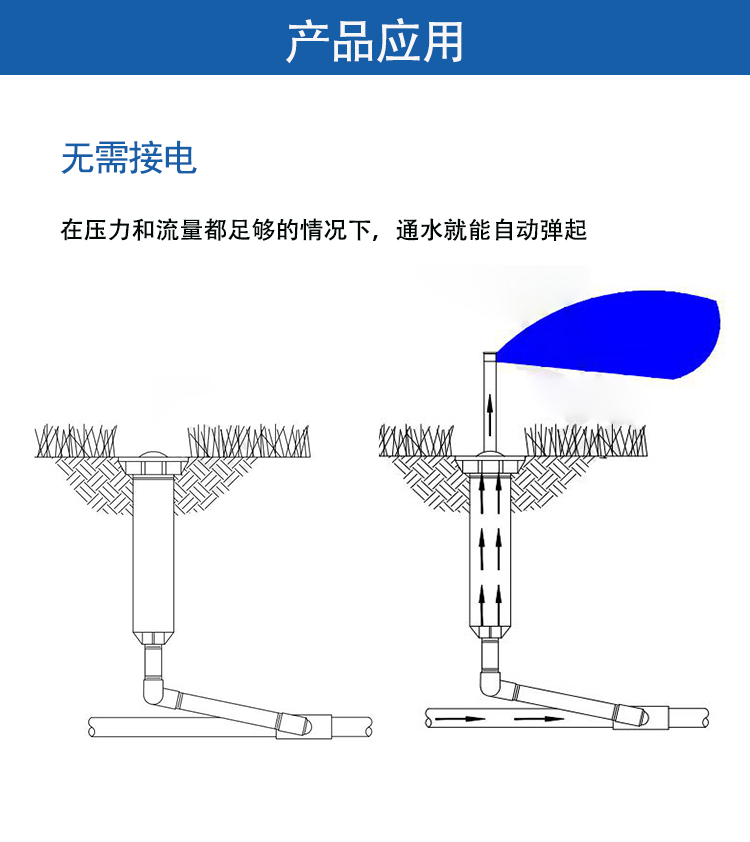 产品应用

无需接电

在压力和流量都足够的情况下，通水就能自动弹起