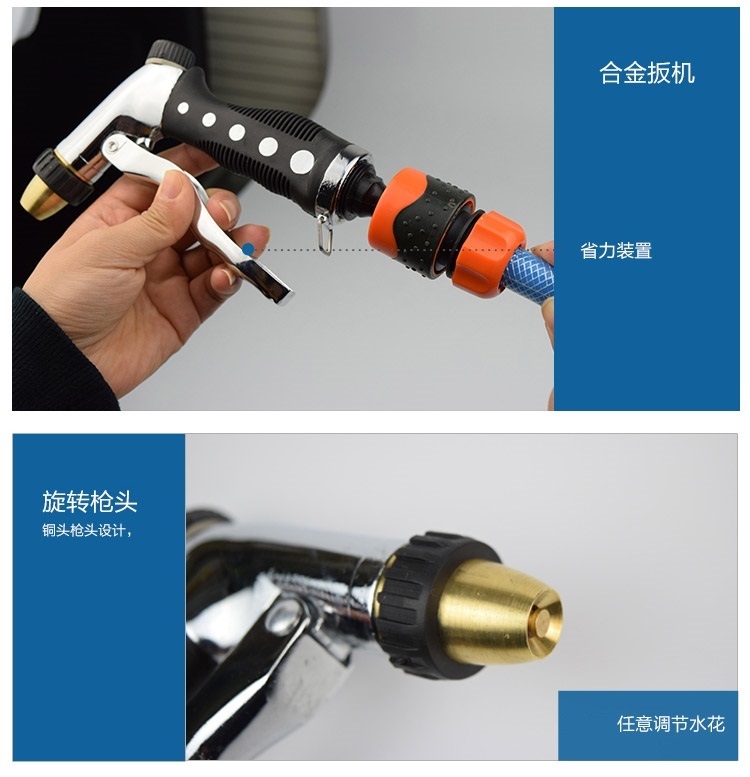 合金扳机

省力装置

旋转枪头
铜头枪头设计，

任意调节水花